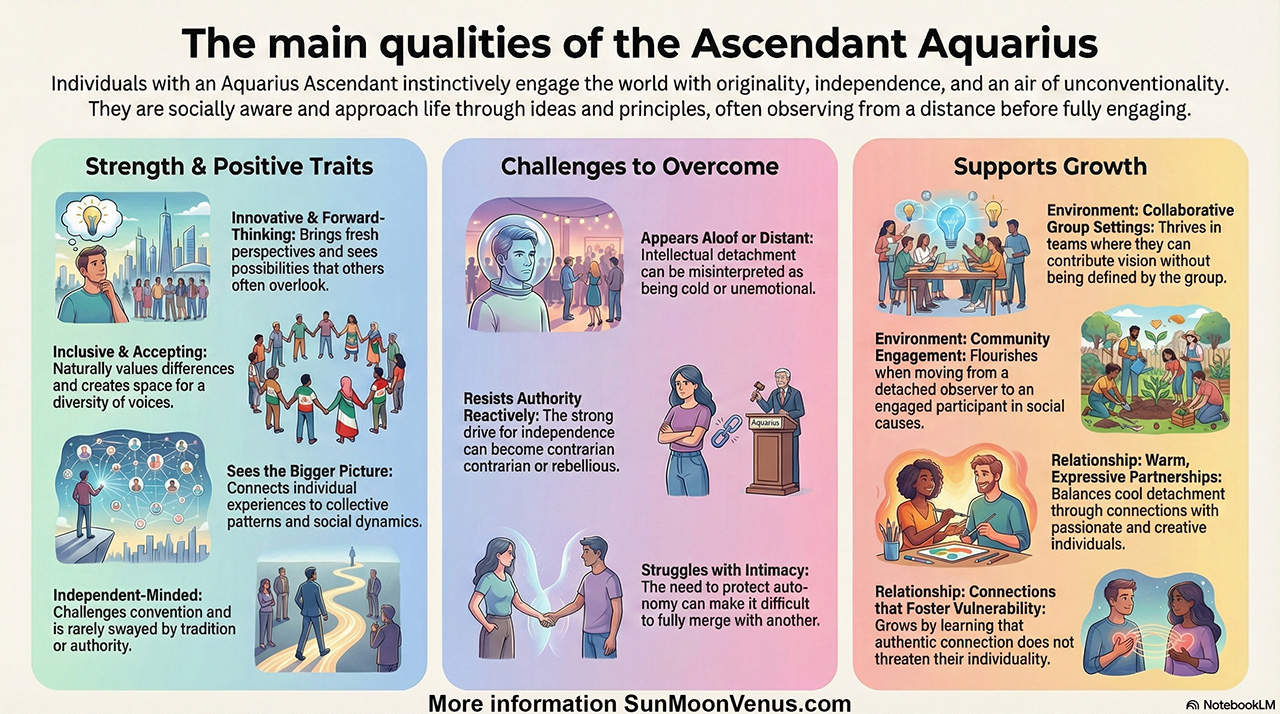 The main qualities of the Ascendant Aquarius

Individuals with an Aquarius Ascendant instinctively engage the world with originality, independence, and an air of unconventionality. They are socially aware and approach life through ideas and principles, often observing from a distance before fully engaging.

Strength & Positive Traits

Innovative & Forward-Thinking: Brings fresh perspectives and sees possibilities that others often overlook.

Inclusive & Accepting: Naturally values differences and creates space for a diversity of voices.

Sees the Bigger Picture: Connects individual experiences to collective patterns and social dynamics.

Independent-Minded: Challenges convention and is rarely swayed by tradition or authority.

Challenges to Overcome

Appears Aloof or Distant: Intellectual detachment can be misinterpreted as being cold or unemotional.

Resists Authority Reactively: The strong drive for independence can become contrarian contrarian or rebellious.

Aquarius

Struggles with Intimacy: The need to protect autonomy can make it difficult to fully merge with another.

Supports Growth

Environment: Collaborative Group Settings: Thrives in teams where they can contribute vision without being defined by the group.

Environment: Community Engagement: Flourishes when moving from a detached observer to an engaged participant in social causes.

Relationship: Warm, Expressive Partnerships: Balances cool detachment through connections with passionate and creative individuals.

Relationship: Connections that Foster Vulnerability: Grows by learning that authentic connection does not threaten their individuality.

More information SunMoonVenus.com

NotebookLM